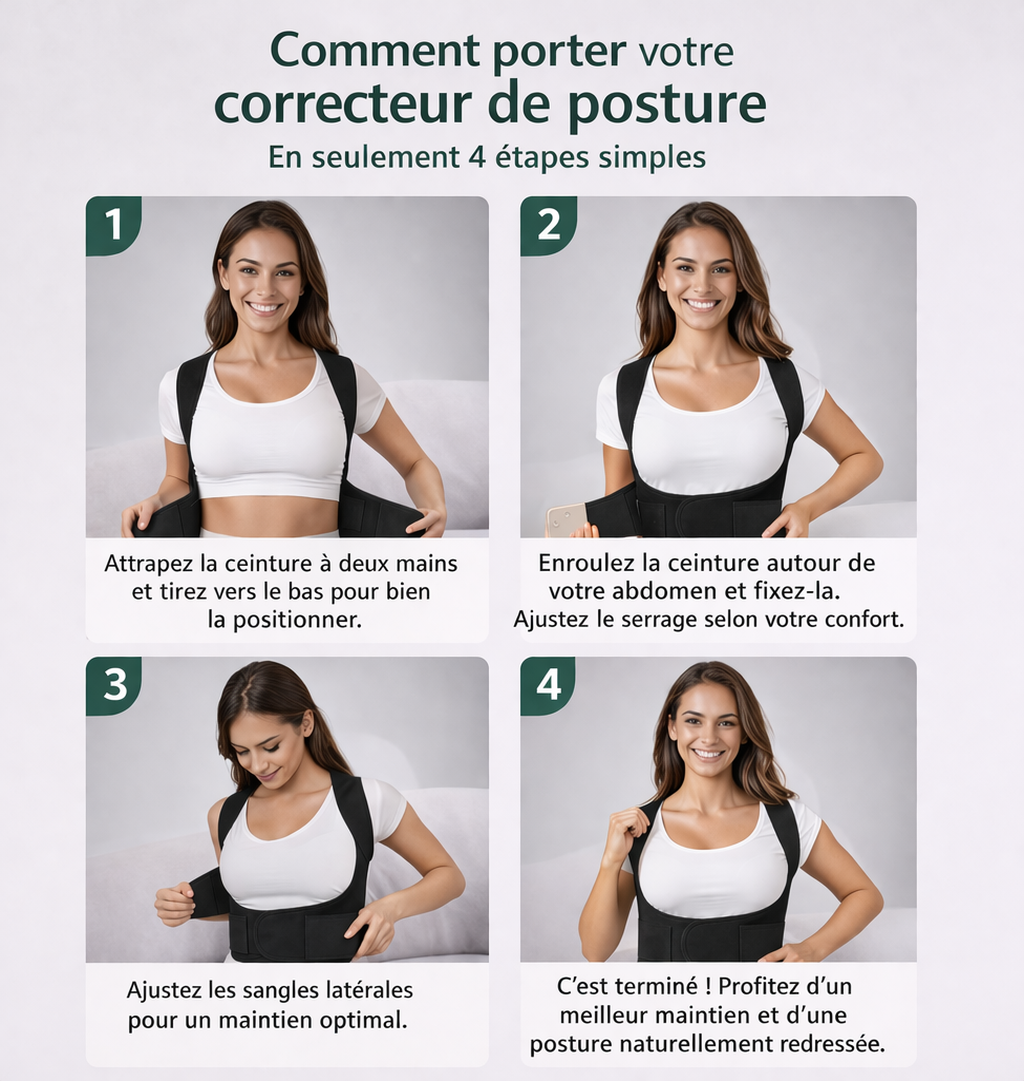 Comment porter votre
correcteur de posture
En seulement 4 étapes simples

1

Attrapez la ceinture à deux mains et tirez vers le bas pour bien la positionner.

2

Enroulez la ceinture autour de votre abdomen et fixez-la. Ajustez le serrage selon votre confort.

3

Ajustez les sangles latérales pour un maintien optimal.

4

C'est terminé ! Profitez d'un meilleur maintien et d'une posture naturellement redressée.